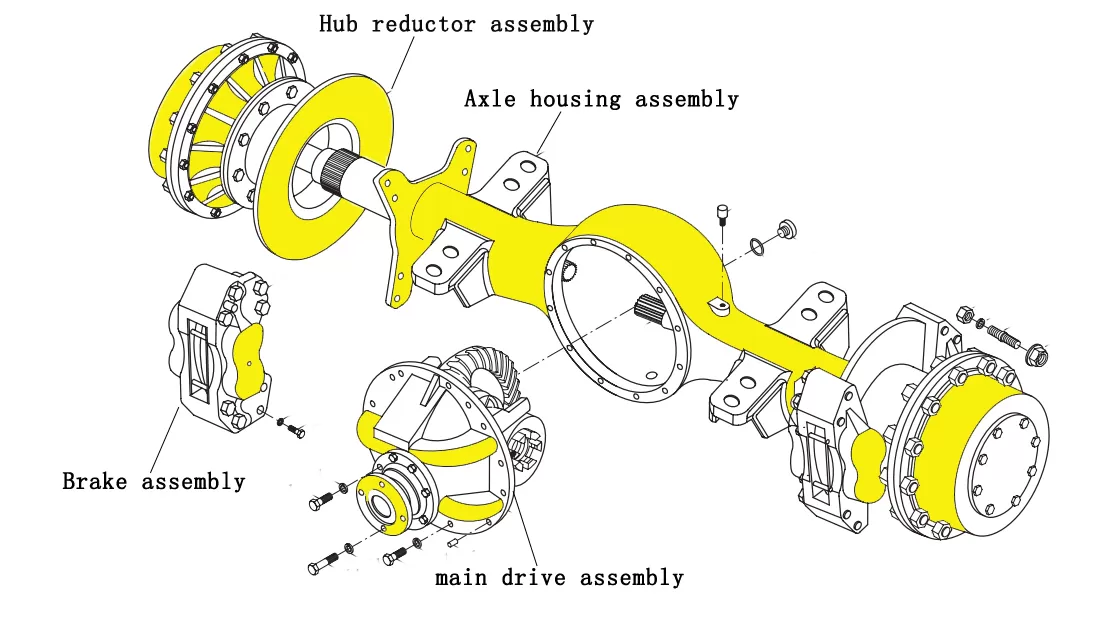 Hub reductor assembly

Axle housing assembly

Brake assembly

main drive assembly